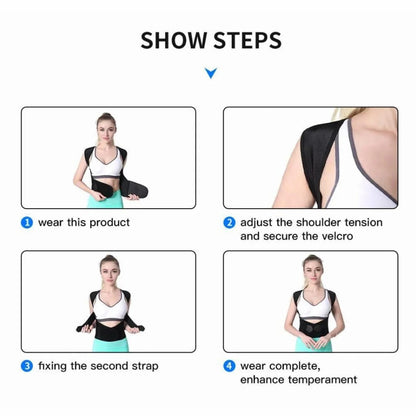 SHOW STEPS

1 wear this product

2 adjust the shoulder tension and secure the velcro

3 fixing the second strap

4 wear complete, enhance temperament