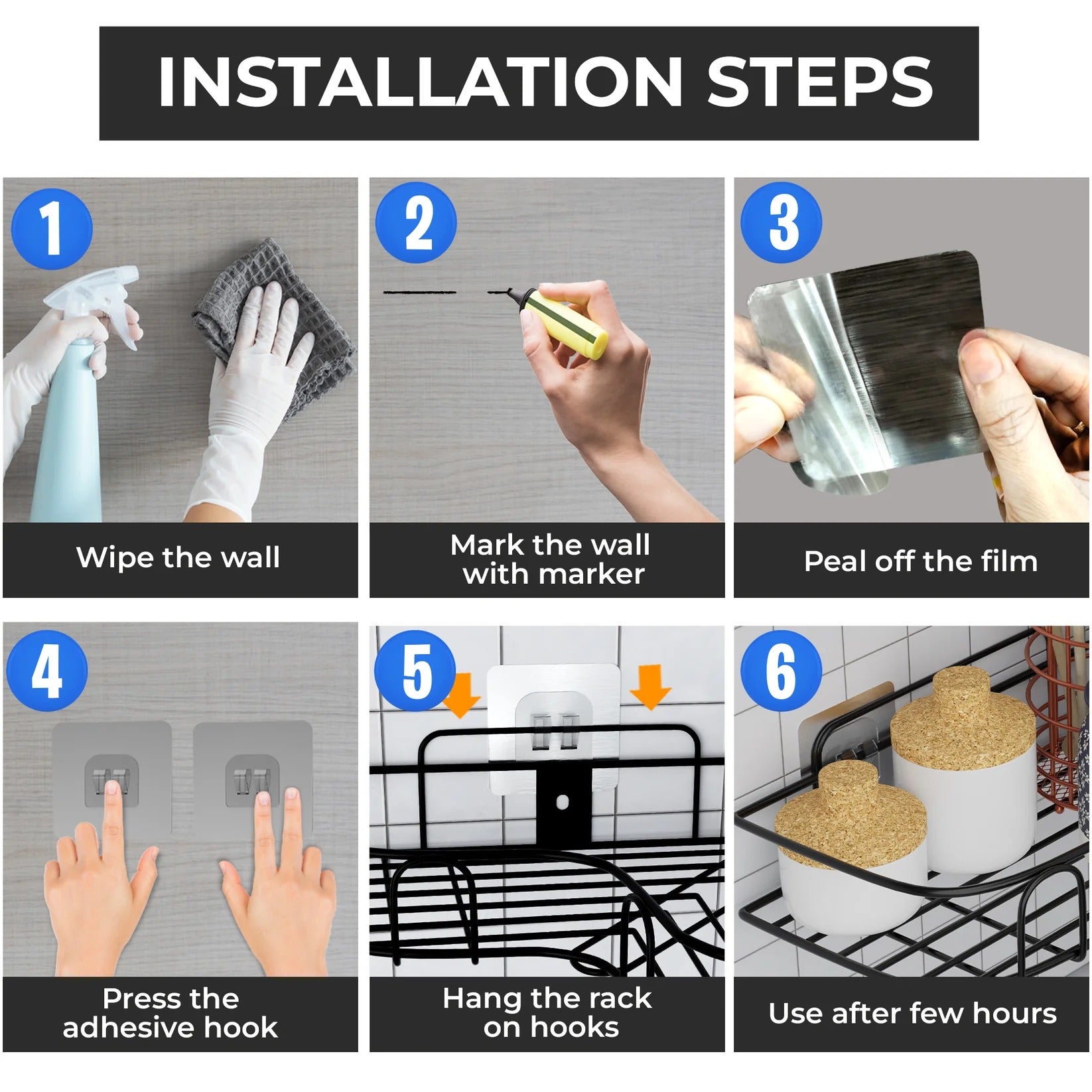 INSTALLATION STEPS

1

Wipe the wall

2

Mark the wall with marker

3

Peal off the film

4

Press the adhesive hook

5

Hang the rack on hooks

6

Use after few hours