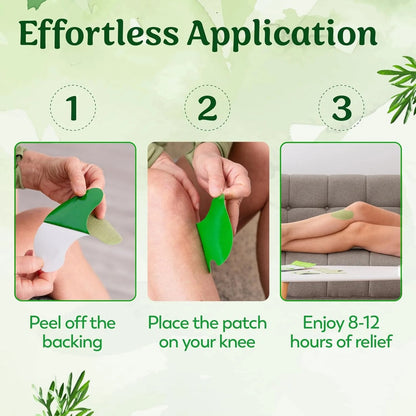 Effortless Application

1

Peel off the backing

2

Place the patch on your knee

3

Enjoy 8-12 hours of relief